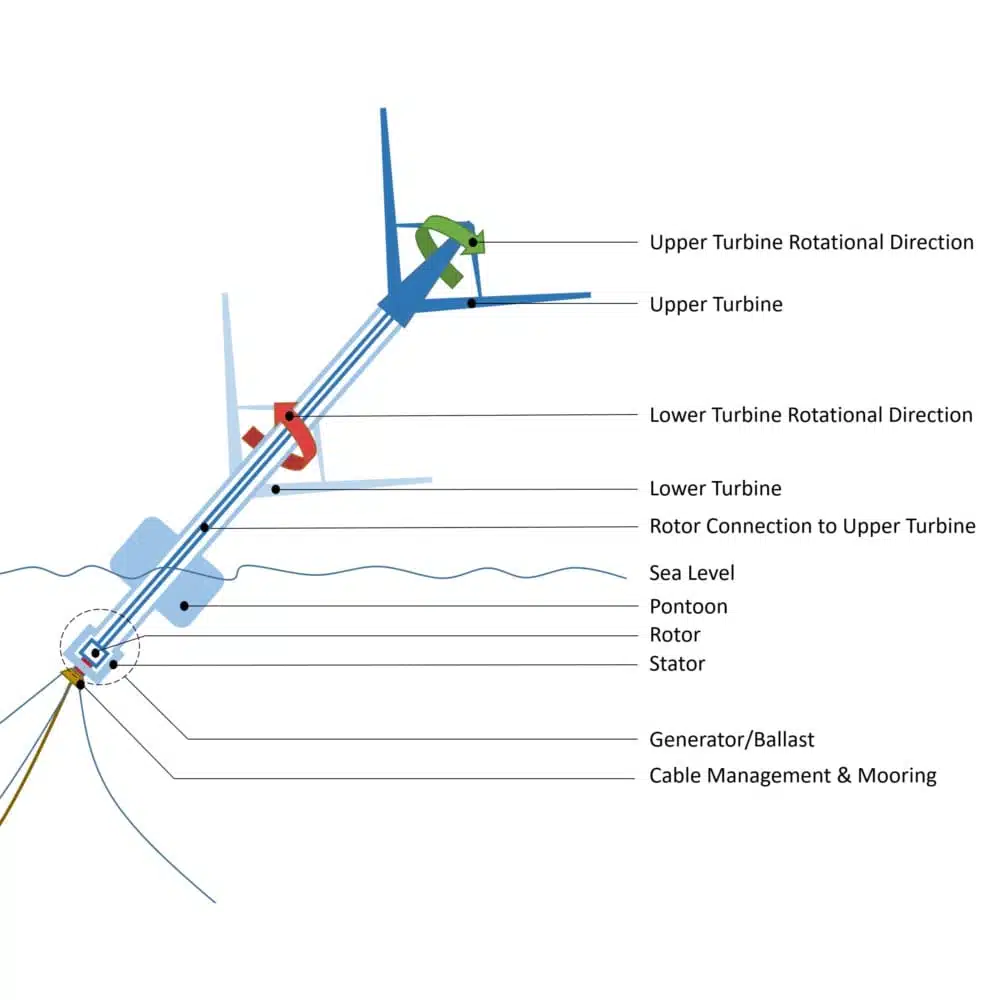 Upper Turbine Rotational Direction
Upper Turbine
Lower Turbine Rotational Direction
Lower Turbine
Rotor Connection to Upper Turbine
Sea Level
Pontoon
Rotor
Stator
Generator/Ballast
Cable Management & Mooring